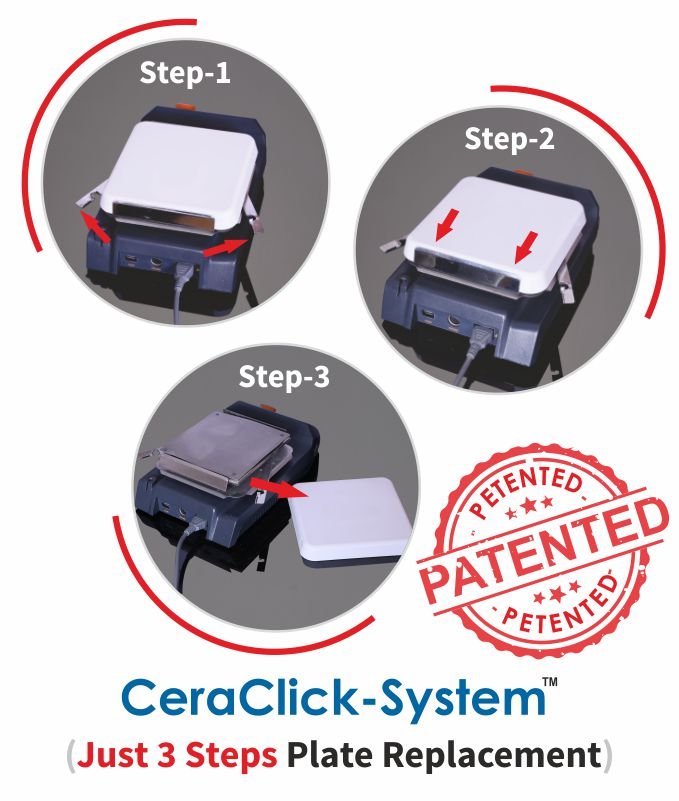 Step-1

Step-2

Step-3

PETENTED
PATENTED
PETENTED

CeraClick-System™
(Just 3 Steps Plate Replacement)